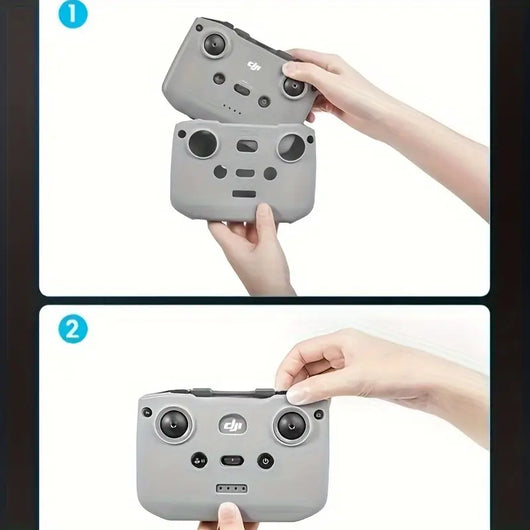 1

dji

2

dji